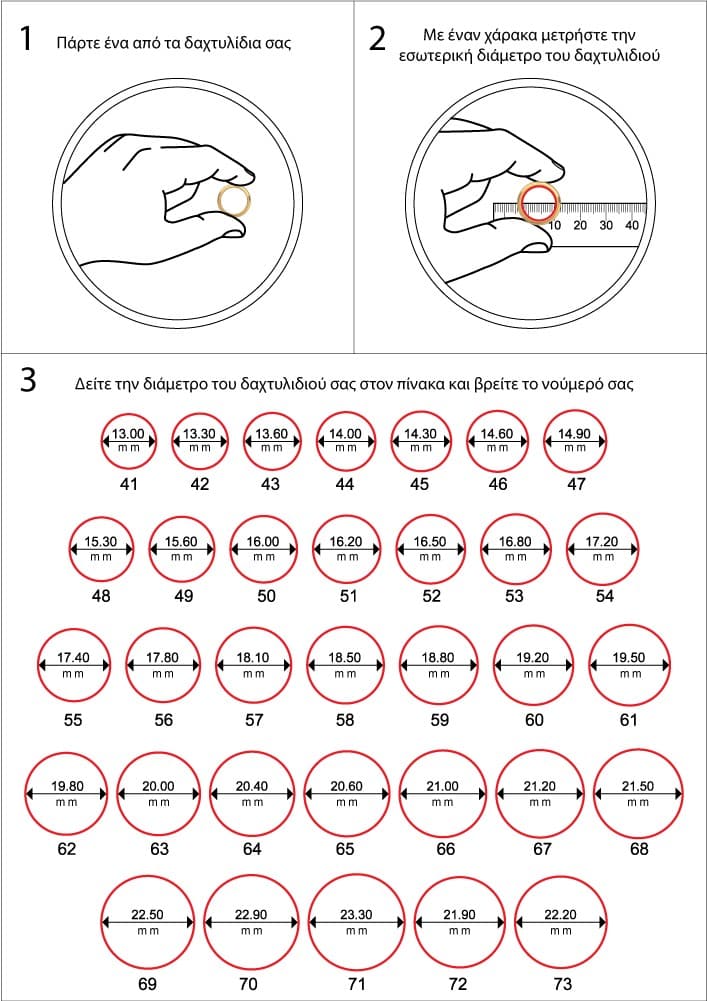 1 Πάρτε ένα από τα δαχτυλίδια σας

2 Με έναν χάρακα μετρήστε την εσωτερική διάμετρο του δαχτυλιδιού

10 20 30 40

3 Δείτε την διάμετρο του δαχτυλιδιού σας στον πίνακα και βρείτε το νούμερό σας

13.00 mm 41
13.30 mm 42
13.60 mm 43
14.00 mm 44
14.30 mm 45
14.60 mm 46
14.90 mm 47

15.30 mm 48
15.60 mm 49
16.00 mm 50
16.20 mm 51
16.50 mm 52
16.80 mm 53
17.20 mm 54

17.40 mm 55
17.80 mm 56
18.10 mm 57
18.50 mm 58
18.80 mm 59
19.20 mm 60
19.50 mm 61

19.80 mm 62
20.00 mm 63
20.40 mm 64
20.60 mm 65
21.00 mm 66
21.20 mm 67
21.50 mm 68

22.50 mm 69
22.90 mm 70
23.30 mm 71
21.90 mm 72
22.20 mm 73